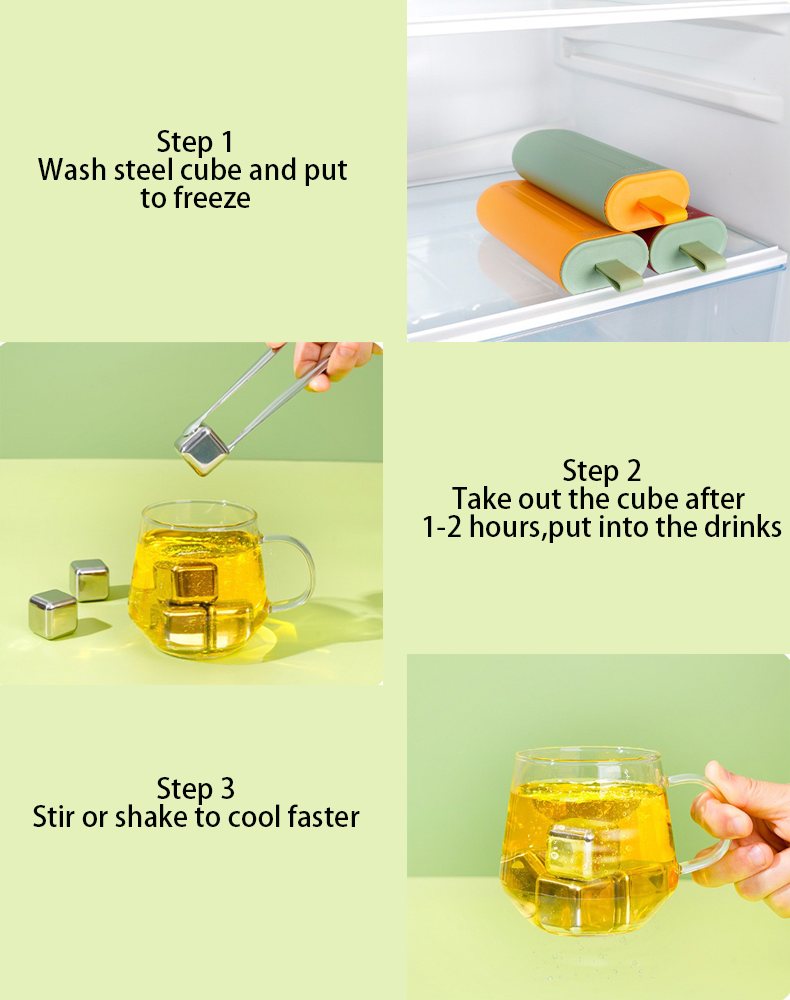 Step 1
Wash steel cube and put to freeze

Step 2
Take out the cube after 1-2 hours,put into the drinks

Step 3
Stir or shake to cool faster