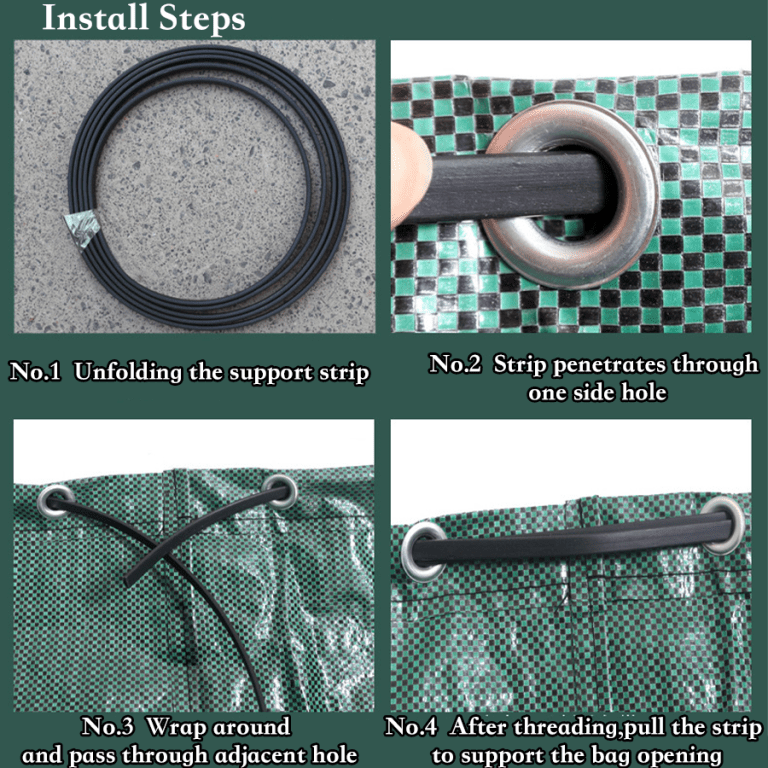 Install Steps

No.1 Unfolding the support strip

No.2 Strip penetrates through one side hole

No.3 Wrap around and pass through adjacent hole

No.4 After threading,pull the strip to support the bag opening